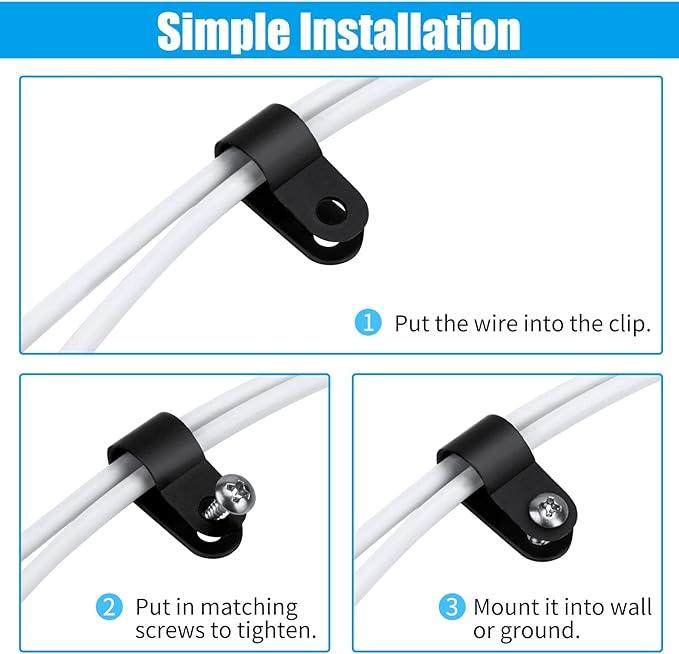 Simple Installation

1 Put the wire into the clip.

2 Put in matching screws to tighten.

3 Mount it into wall or ground.